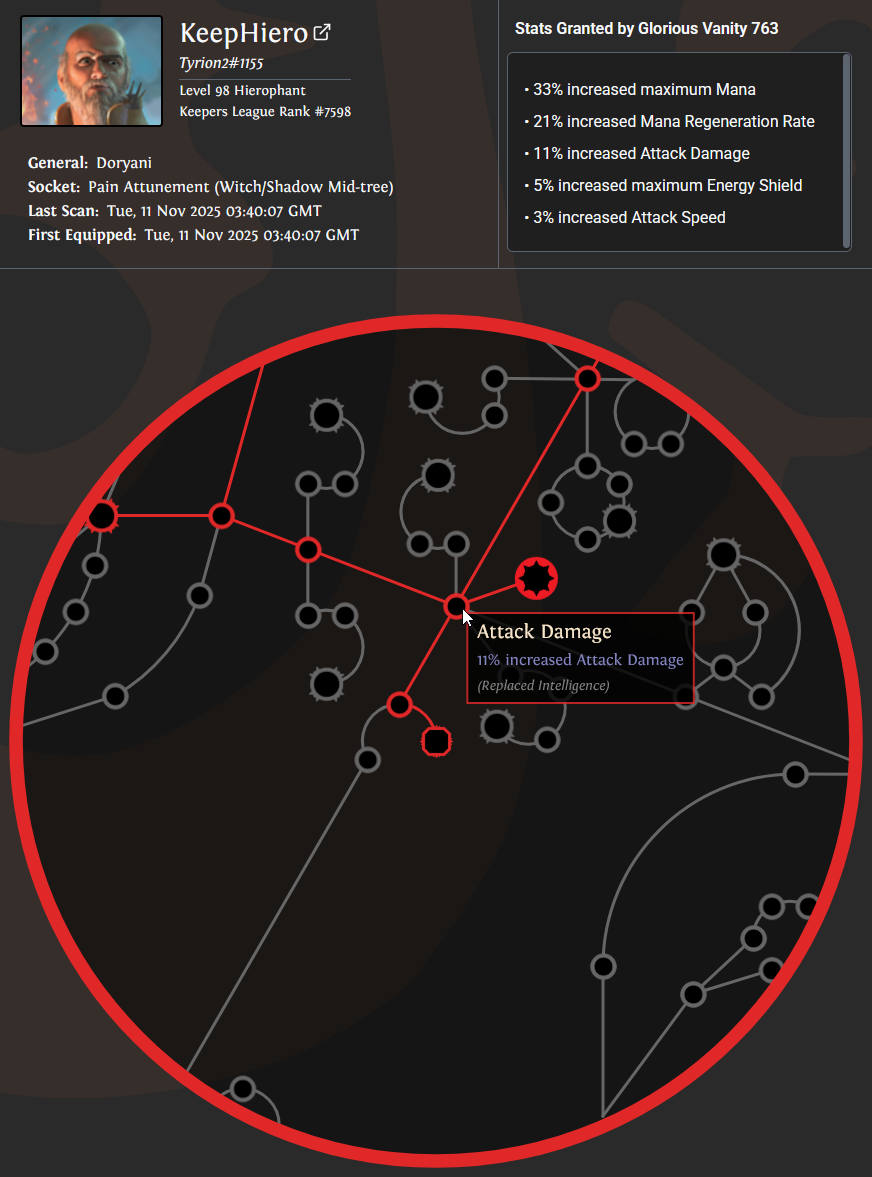 KeepHiero
Tyrion2#1155
Level 98 Hierophant
Keepers League Rank #7598

General: Doryani
Socket: Pain Attunement (Witch/Shadow Mid-tree)
Last Scan: Tue, 11 Nov 2025 03:40:07 GMT
First Equipped: Tue, 11 Nov 2025 03:40:07 GMT

Stats Granted by Glorious Vanity 763

• 33% increased maximum Mana
• 21% increased Mana Regeneration Rate
• 11% increased Attack Damage
• 5% increased maximum Energy Shield
• 3% increased Attack Speed

Attack Damage
11% increased Attack Damage
(Replaced Intelligence)